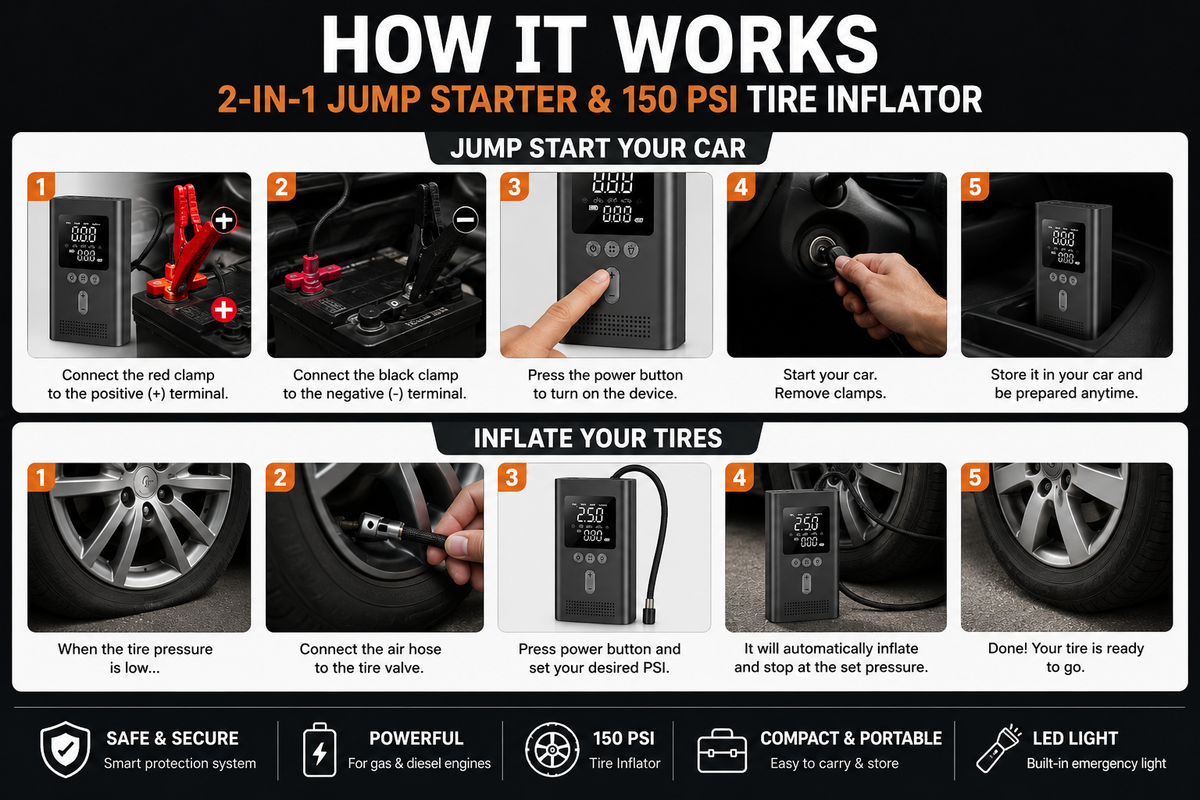 HOW IT WORKS

2-IN-1 JUMP STARTER & 150 PSI TIRE INFLATOR

JUMP START YOUR CAR

1

Connect the red clamp to the positive (+) terminal.

2

Connect the black clamp to the negative (-) terminal.

3

Press the power button to turn on the device.

4

Start your car. Remove clamps.

5

Store it in your car and be prepared anytime.

INFLATE YOUR TIRES

1

When the tire pressure is low...

2

Connect the air hose to the tire valve.

3

25.0

Press power button and set your desired PSI.

4

25.0

It will automatically inflate and stop at the set pressure.

5

Done! Your tire is ready to go.

SAFE & SECURE
Smart protection system

POWERFUL
For gas & diesel engines

150 PSI
Tire Inflator

COMPACT & PORTABLE
Easy to carry & store

LED LIGHT
Built-in emergency light